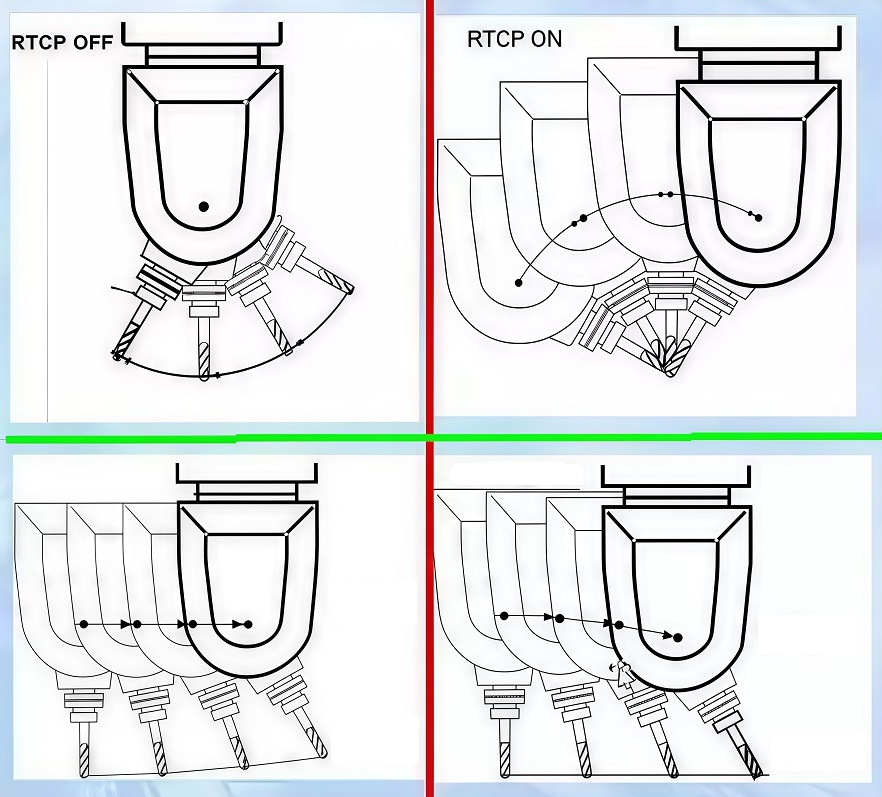 RTCP OFF

RTCP ON